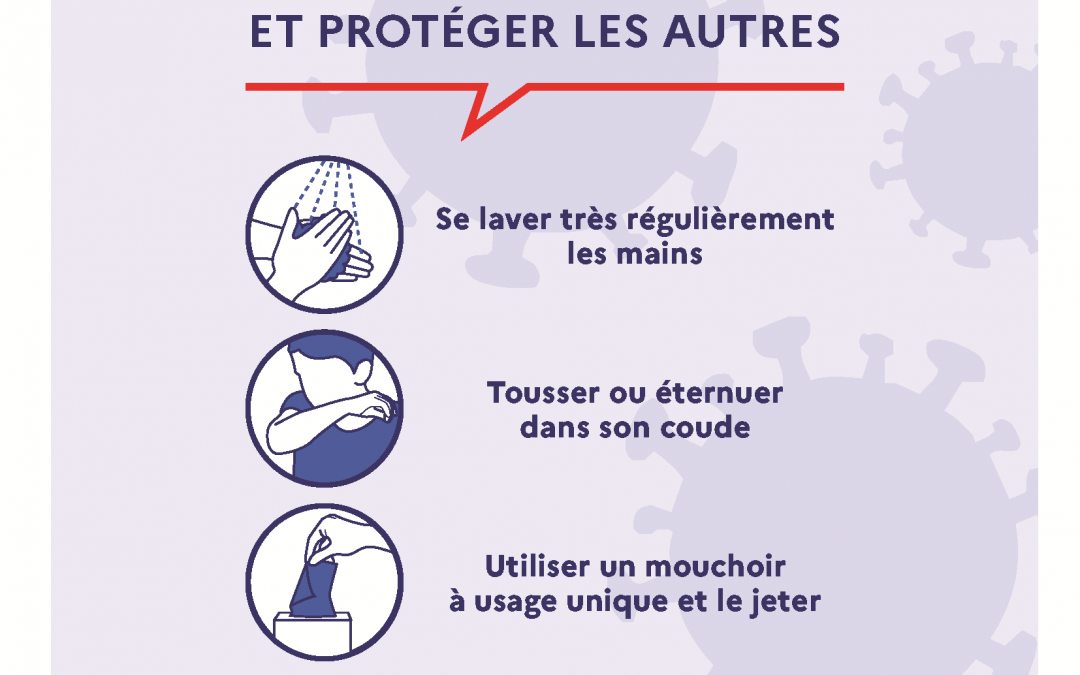 ET PROTÉGER LES AUTRES

Se laver très régulièrement les mains

Tousser ou éternuer dans son coude

Utiliser un mouchoir à usage unique et le jeter